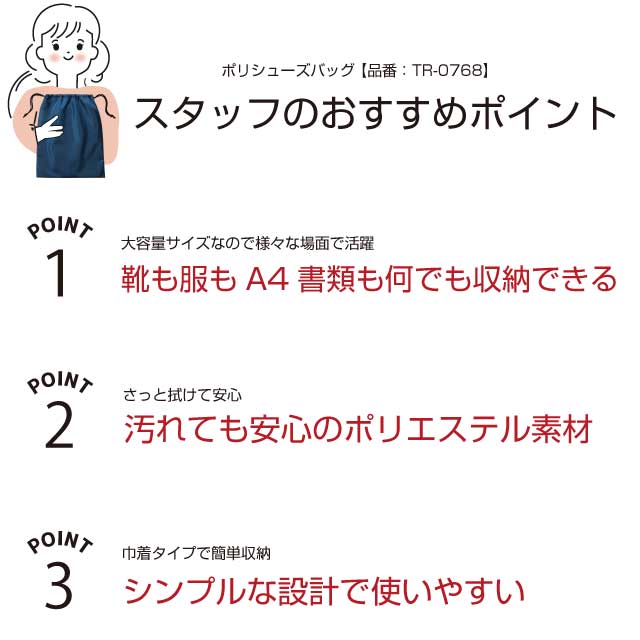 ポリシューズバッグ【品番：TR-0768】
スタッフのおすすめポイント

POINT
1
大容量サイズなので様々な場面で活躍
靴も服も A4 書類も何でも収納できる

POINT
2
さっと拭けて安心
汚れても安心のポリエステル素材

POINT
3
巾着タイプで簡単収納
シンプルな設計で使いやすい