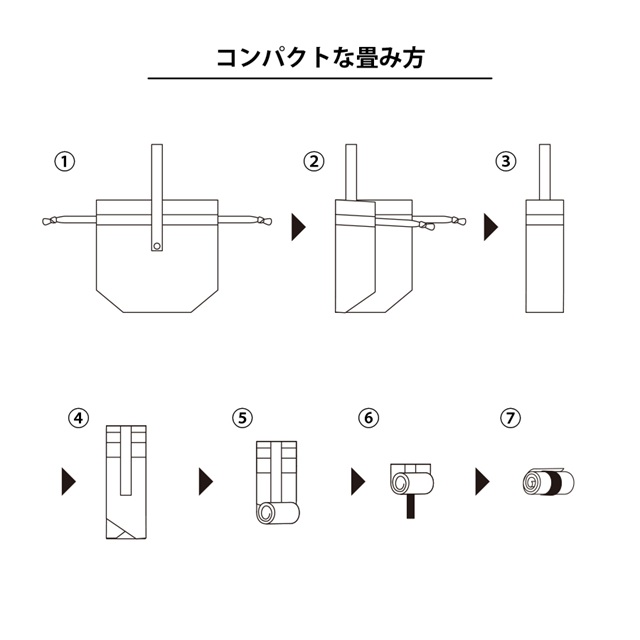 コンパクトな畳み方

①

②

③

④

⑤

⑥

⑦