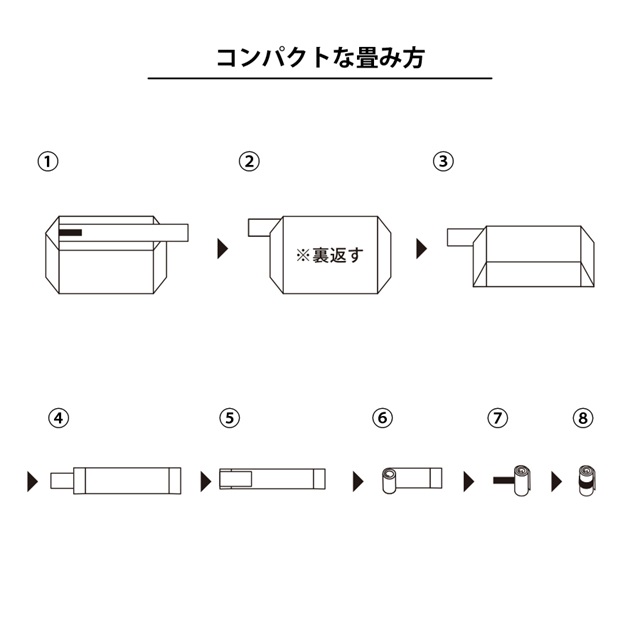 コンパクトな畳み方

①

②

※裏返す

③

④

⑤

⑥

⑦

⑧