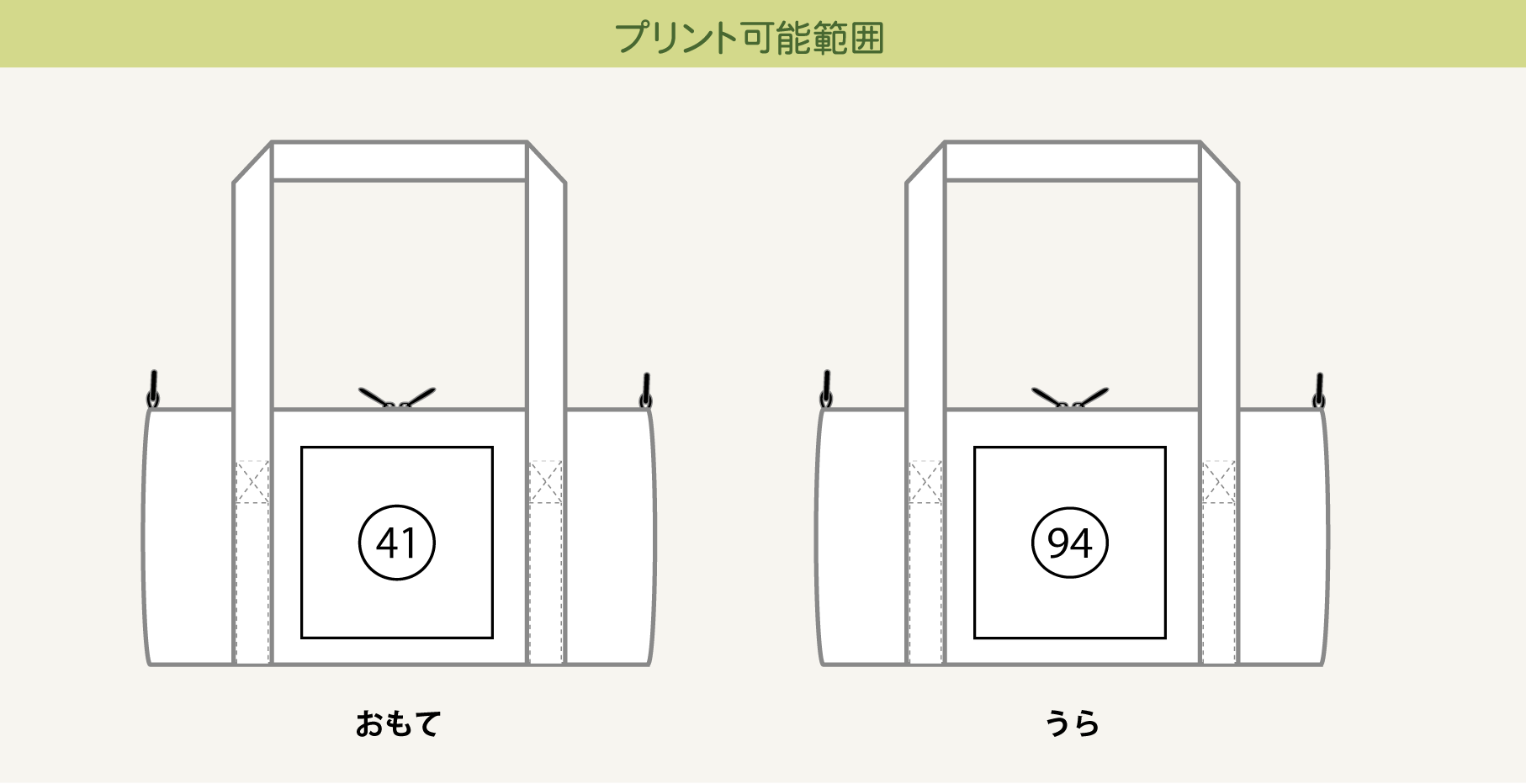 プリント可能範囲

41

おもて

94

うら